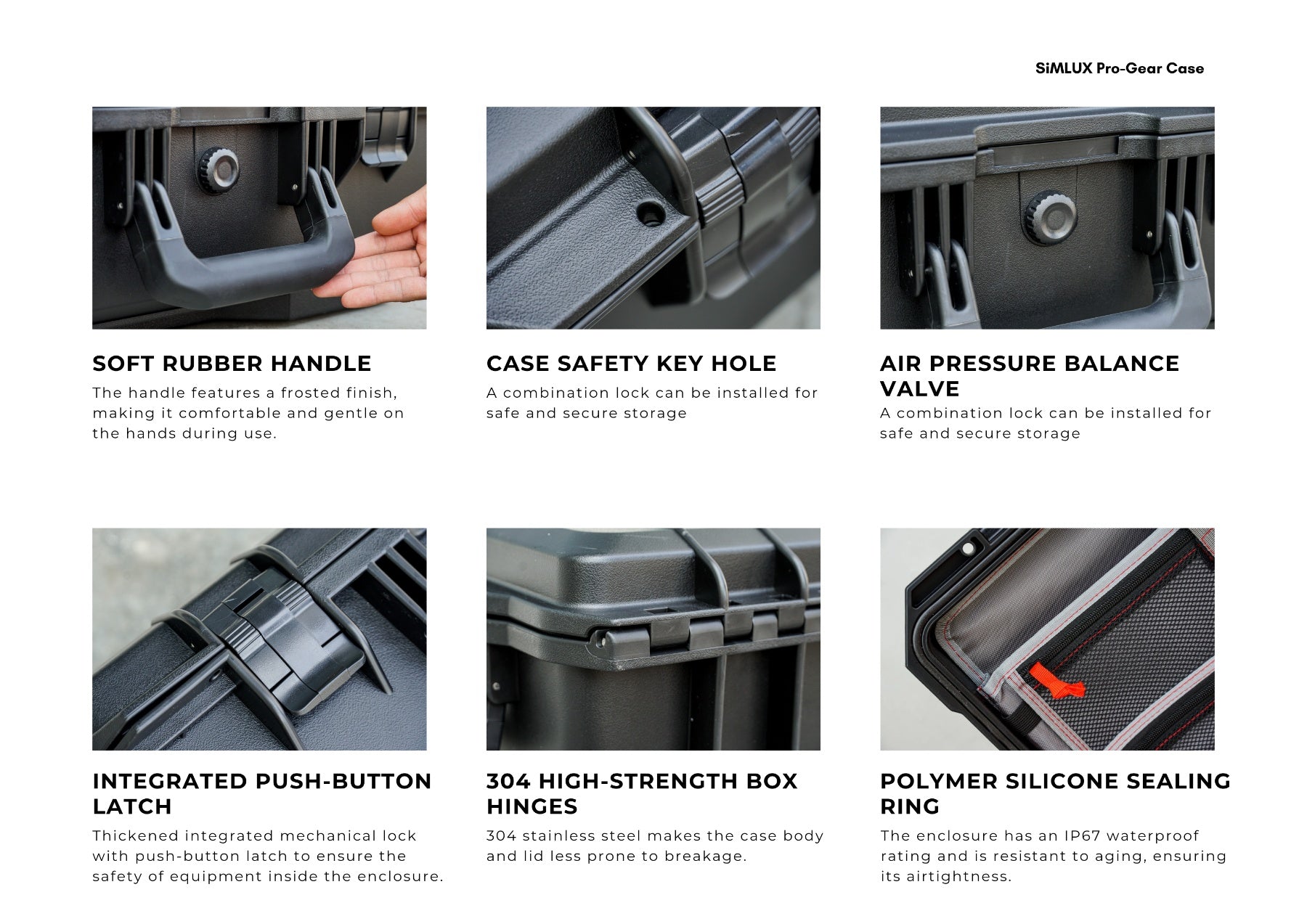 SiMLUX Pro-Gear Case

SOFT RUBBER HANDLE
The handle features a frosted finish, making it comfortable and gentle on the hands during use.

CASE SAFETY KEY HOLE
A combination lock can be installed for safe and secure storage

AIR PRESSURE BALANCE VALVE
A combination lock can be installed for safe and secure storage

INTEGRATED PUSH-BUTTON LATCH
Thickened integrated mechanical lock with push-button latch to ensure the safety of equipment inside the enclosure.

304 HIGH-STRENGTH BOX HINGES
304 stainless steel makes the case body and lid less prone to breakage.

POLYMER SILICONE SEALING RING
The enclosure has an IP67 waterproof rating and is resistant to aging, ensuring its airtightness.