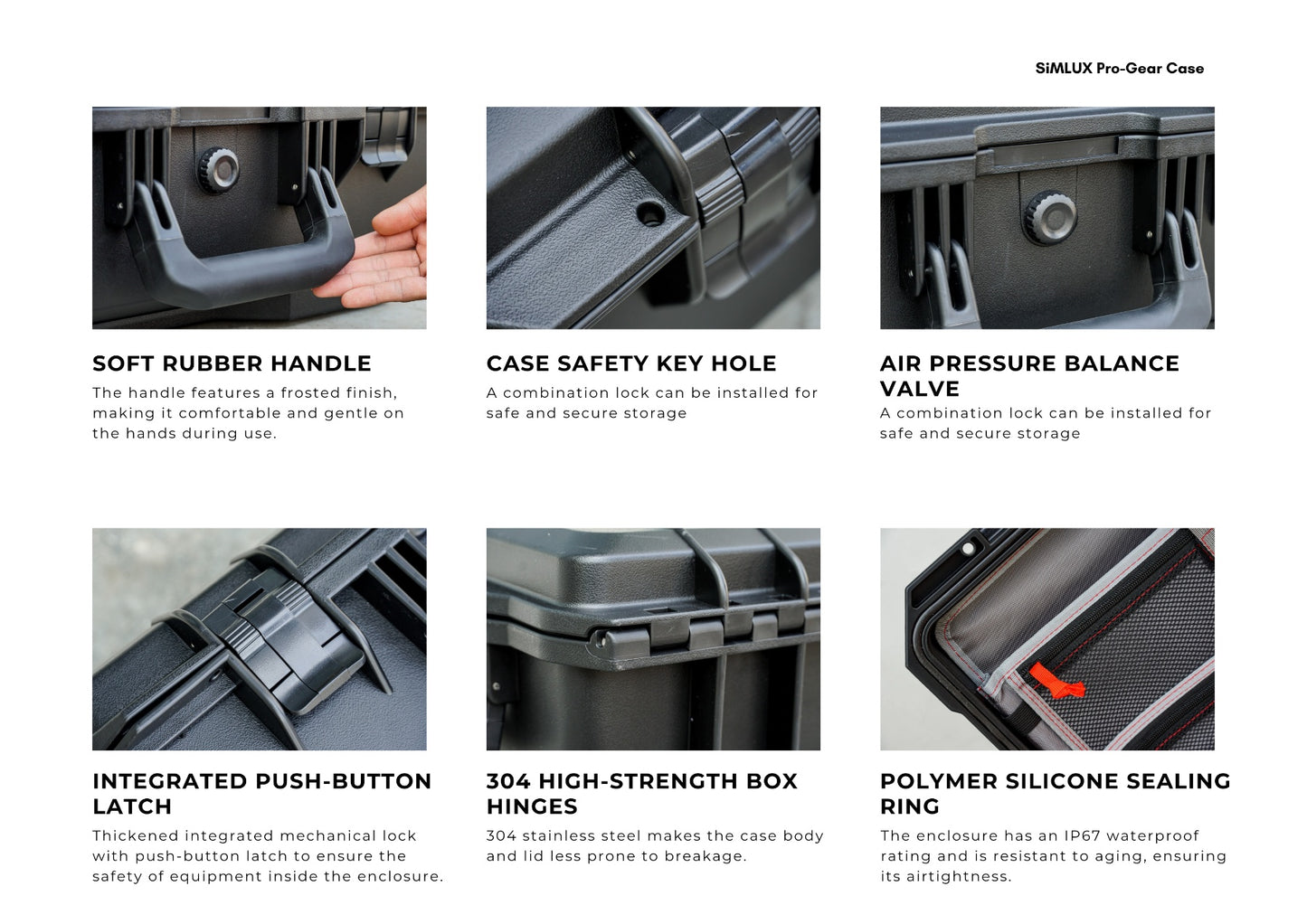 SiMLUX Pro-Gear Case

SOFT RUBBER HANDLE
The handle features a frosted finish, making it comfortable and gentle on the hands during use.

CASE SAFETY KEY HOLE
A combination lock can be installed for safe and secure storage

AIR PRESSURE BALANCE VALVE
A combination lock can be installed for safe and secure storage

INTEGRATED PUSH-BUTTON LATCH
Thickened integrated mechanical lock with push-button latch to ensure the safety of equipment inside the enclosure.

304 HIGH-STRENGTH BOX HINGES
304 stainless steel makes the case body and lid less prone to breakage.

POLYMER SILICONE SEALING RING
The enclosure has an IP67 waterproof rating and is resistant to aging, ensuring its airtightness.