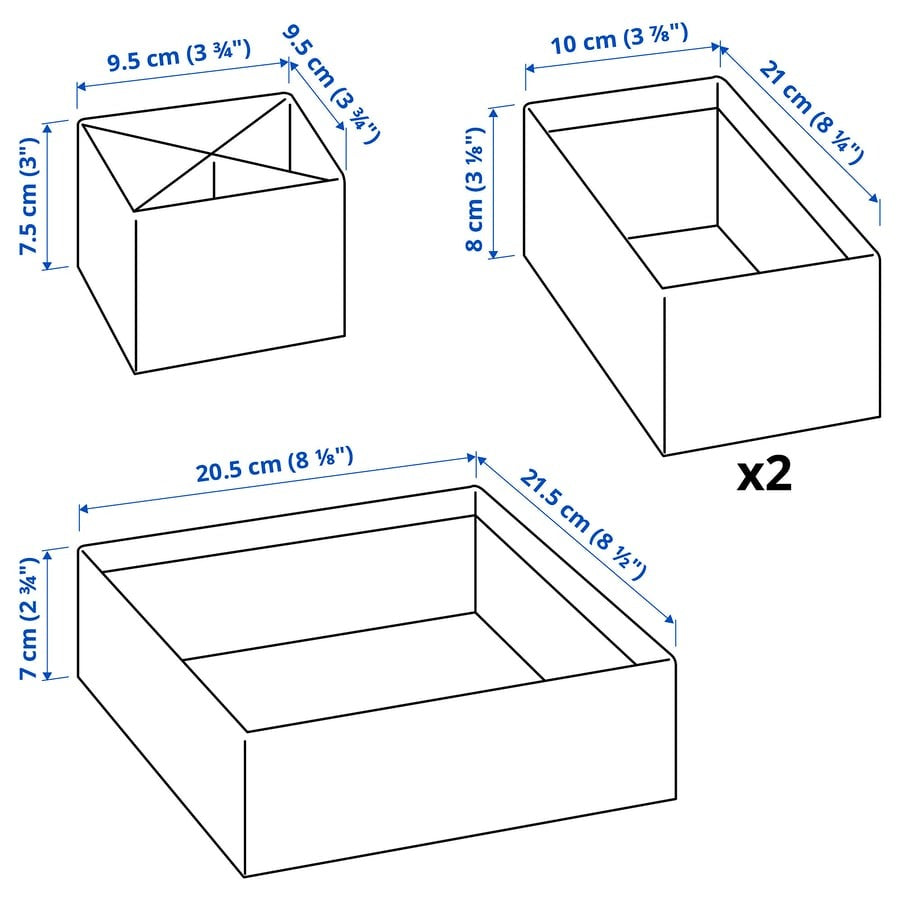 9.5 cm (3 ¾")
9.5 cm (3 ¾")
7.5 cm (3")

10 cm (3 ⅞")
21 cm (8 ¼")
8 cm (3 ⅛")

x2

20.5 cm (8 ⅛")
21.5 cm (8 ½")
7 cm (2 ¾")