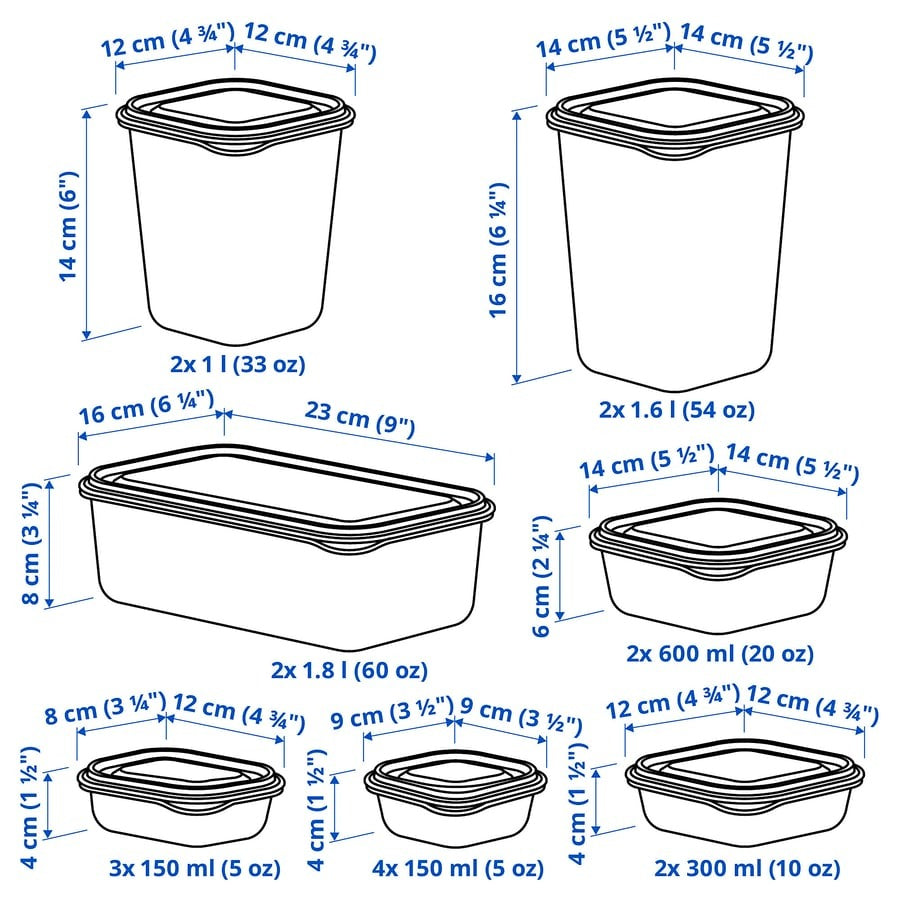 12 cm (4 ¾") 12 cm (4 ¾")
14 cm (6")
2x 1 l (33 oz)

14 cm (5 ½") 14 cm (5 ½")
16 cm (6 ¼")
2x 1.6 l (54 oz)

16 cm (6 ¼") 23 cm (9")
8 cm (3 ¼")
2x 1.8 l (60 oz)

14 cm (5 ½") 14 cm (5 ½")
6 cm (2 ¼")
2x 600 ml (20 oz)

8 cm (3 ¼") 12 cm (4 ¾")
4 cm (1 ½")
3x 150 ml (5 oz)

9 cm (3 ½") 9 cm (3 ½")
4 cm (1 ½")
4x 150 ml (5 oz)

12 cm (4 ¾") 12 cm (4 ¾")
4 cm (1 ½")
2x 300 ml (10 oz)