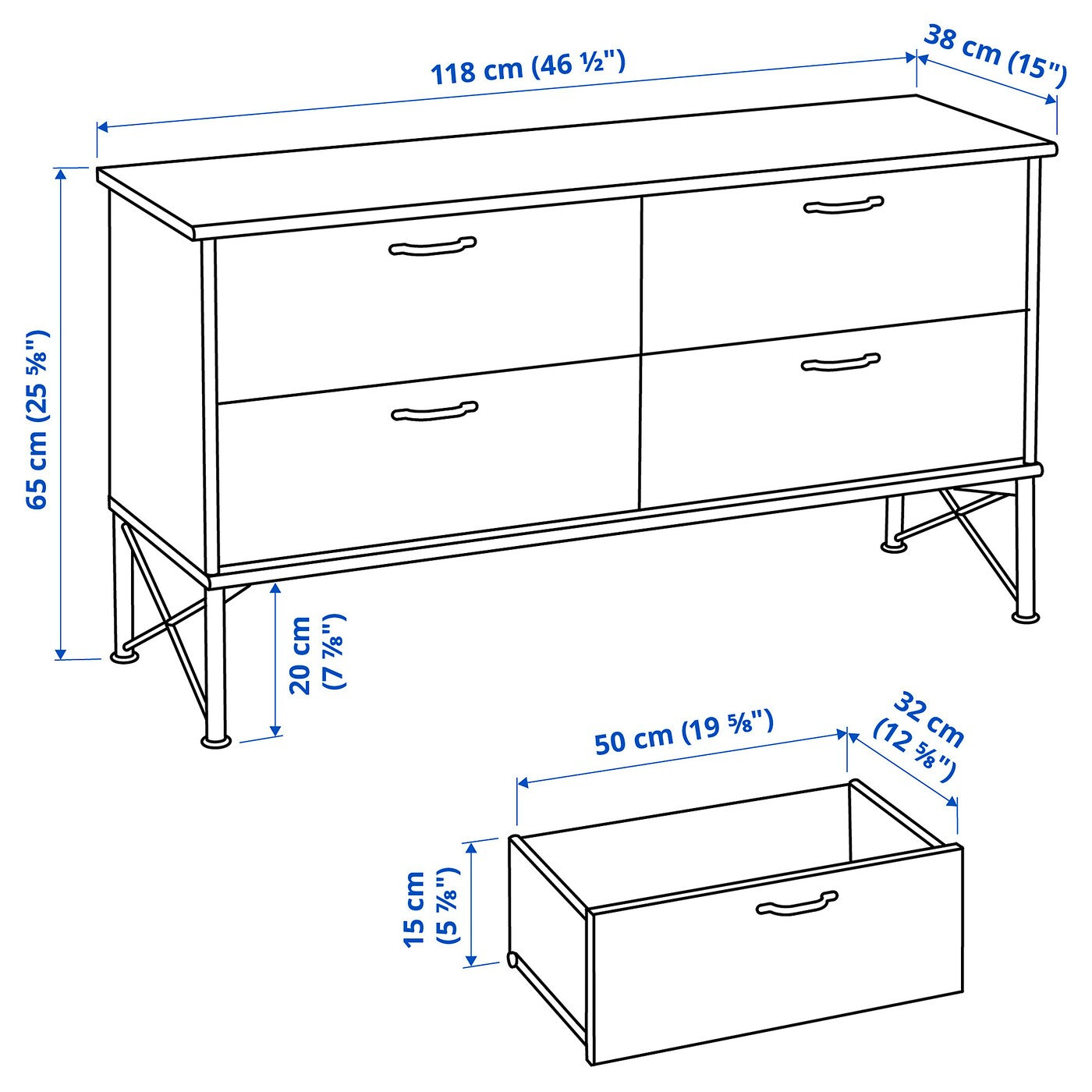 118 cm (46 ½")

38 cm (15")

65 cm (25 ⅝")

20 cm (7 ⅞")

50 cm (19 ⅝")

32 cm (12 ⅝")

15 cm (5 ⅞")