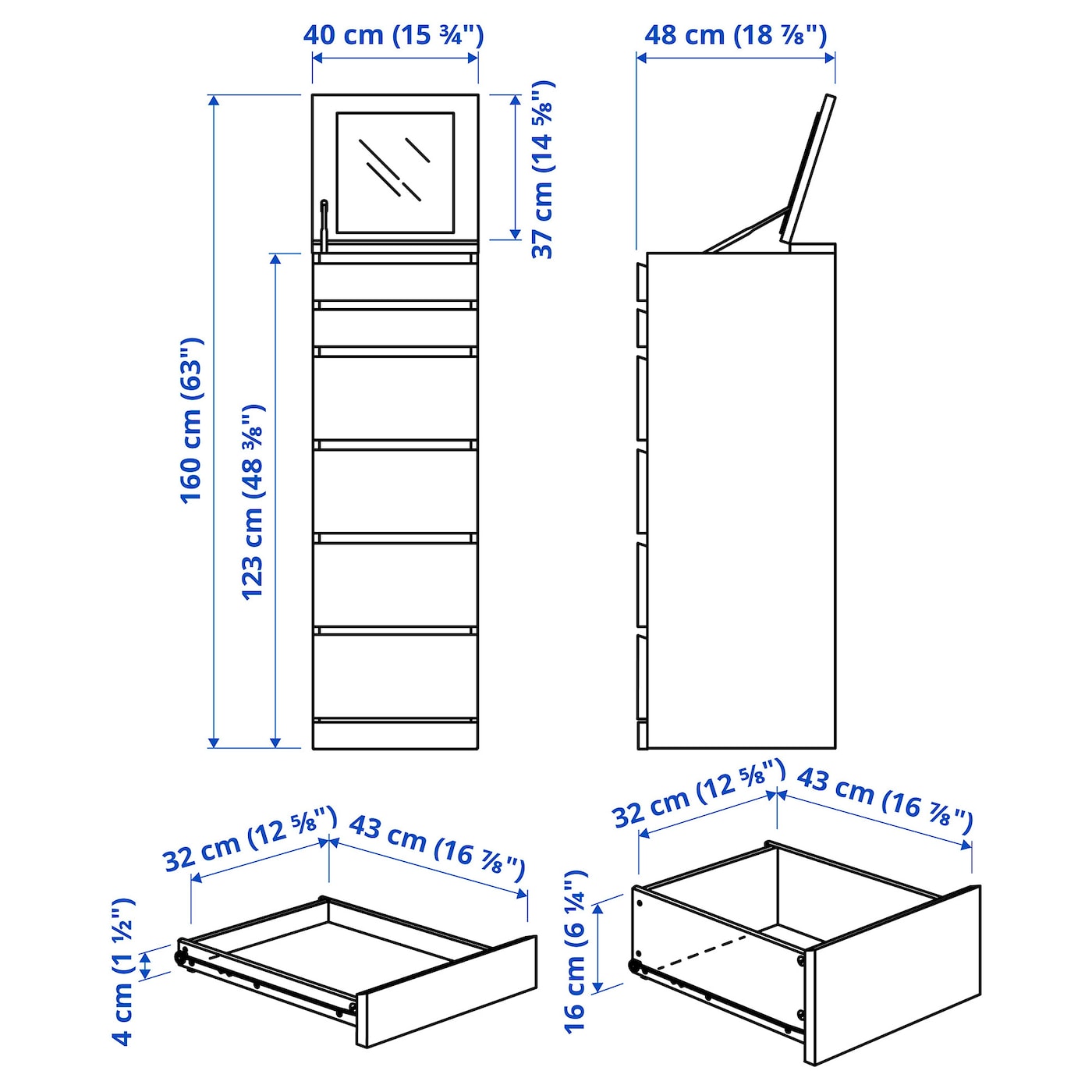 40 cm (15 ¾")

48 cm (18 ⅞")

37 cm (14 ⅝")

160 cm (63")

123 cm (48 ⅜")

32 cm (12 ⅝")

43 cm (16 ⅞")

4 cm (1 ½")

32 cm (12 ⅝")

43 cm (16 ⅞")

16 cm (6 ¼")