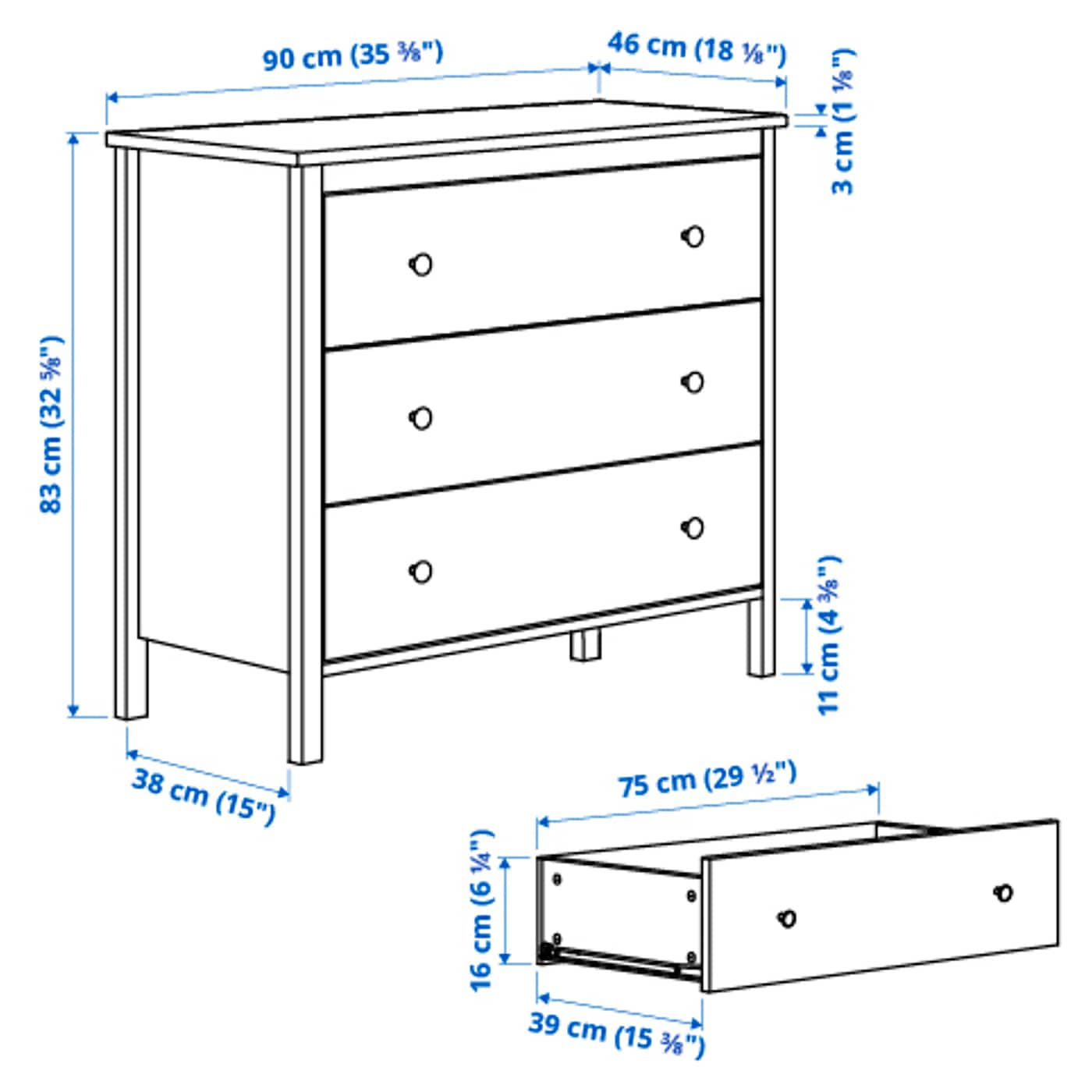 90 cm (35 ⅜")
46 cm (18 ⅛")
3 cm (1 ⅛")
83 cm (32 ⅝")
11 cm (4 ⅜")
38 cm (15")
75 cm (29 ½")
16 cm (6 ¼")
39 cm (15 ⅜")