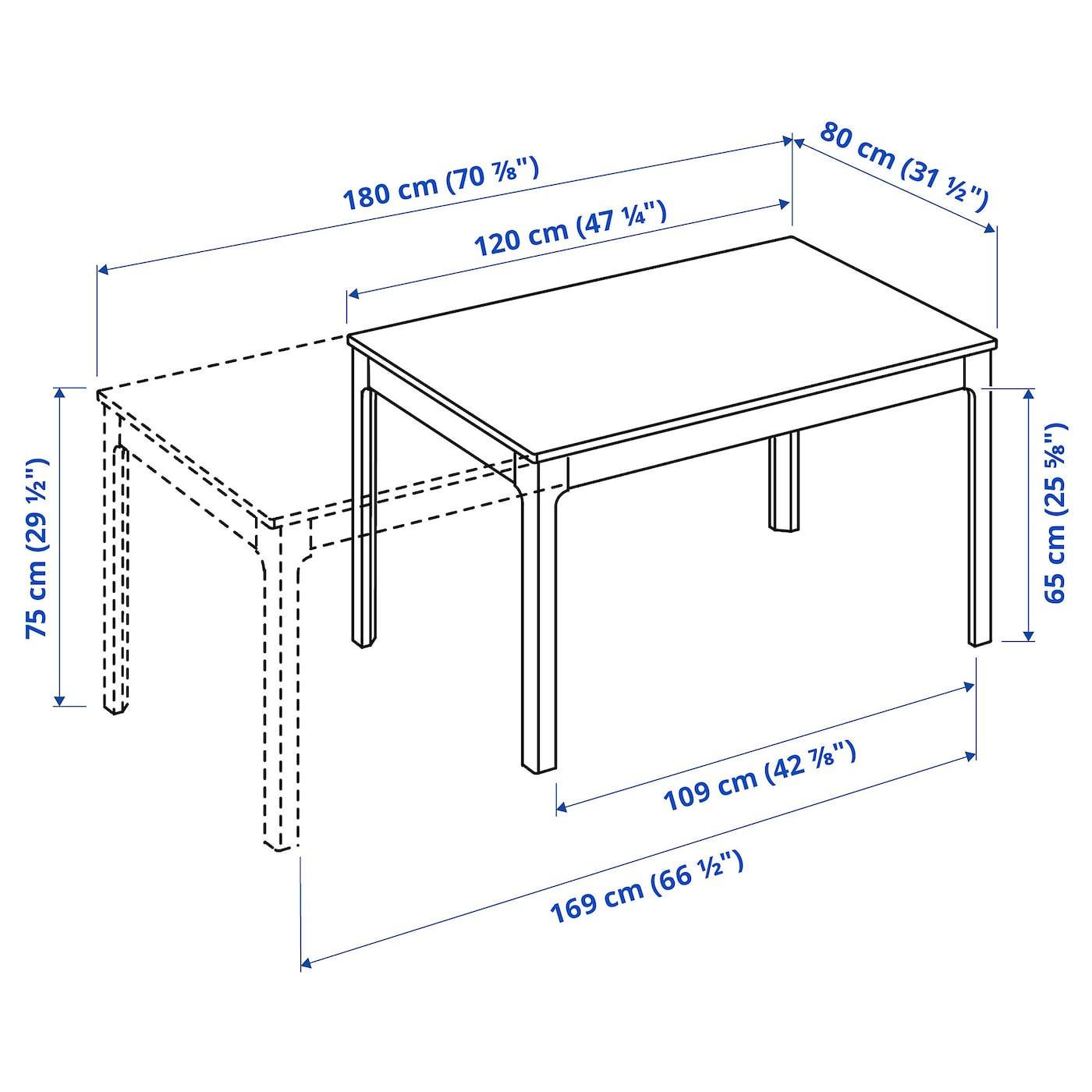 180 cm (70 ⅞")

80 cm (31 ½")

120 cm (47 ¼")

75 cm (29 ½")

65 cm (25 ⅝")

109 cm (42 ⅞")

169 cm (66 ½")