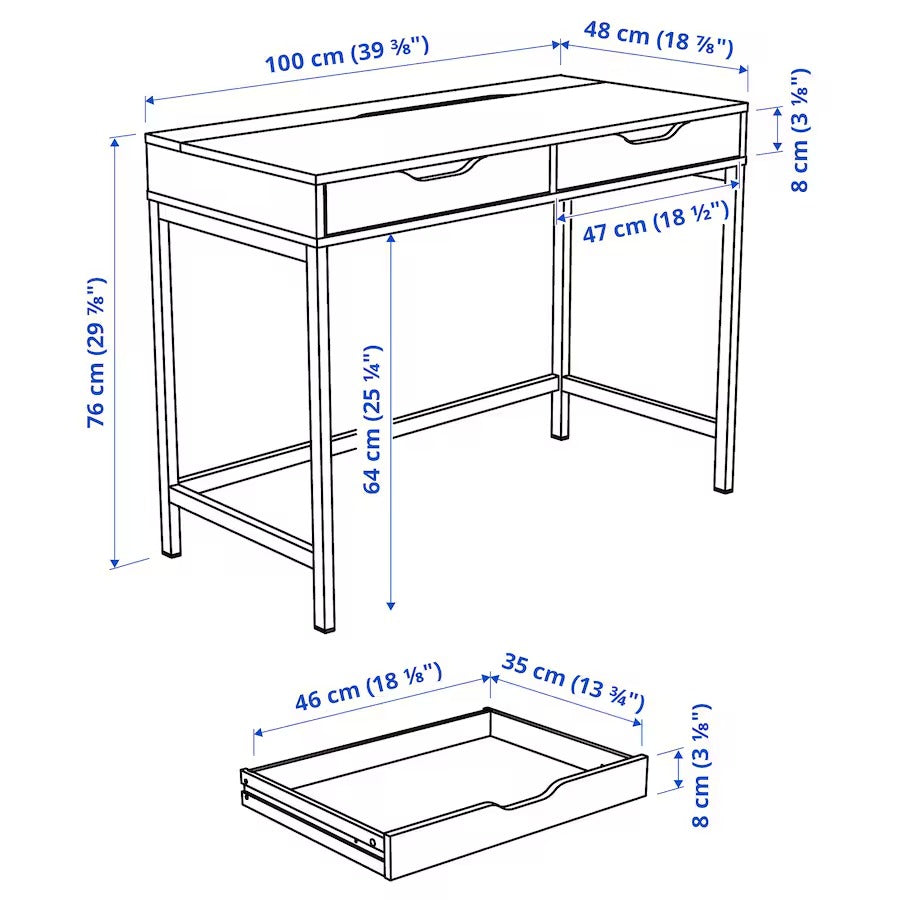 100 cm (39 ⅜")
48 cm (18 ⅞")
8 cm (3 ⅛")
47 cm (18 ½")
76 cm (29 ⅞")
64 cm (25 ¼")
46 cm (18 ⅛")
35 cm (13 ¾")
8 cm (3 ⅛")