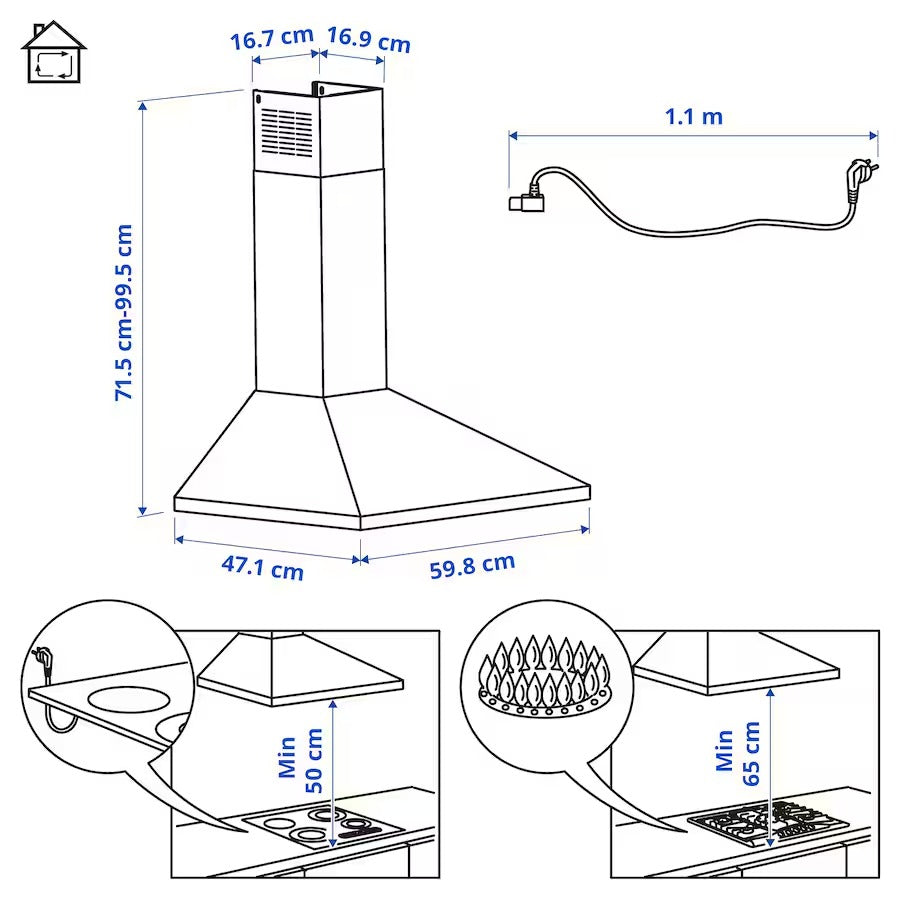 16.7 cm
16.9 cm
1.1 m
71.5 cm-99.5 cm
47.1 cm
59.8 cm
Min
50 cm
Min
65 cm