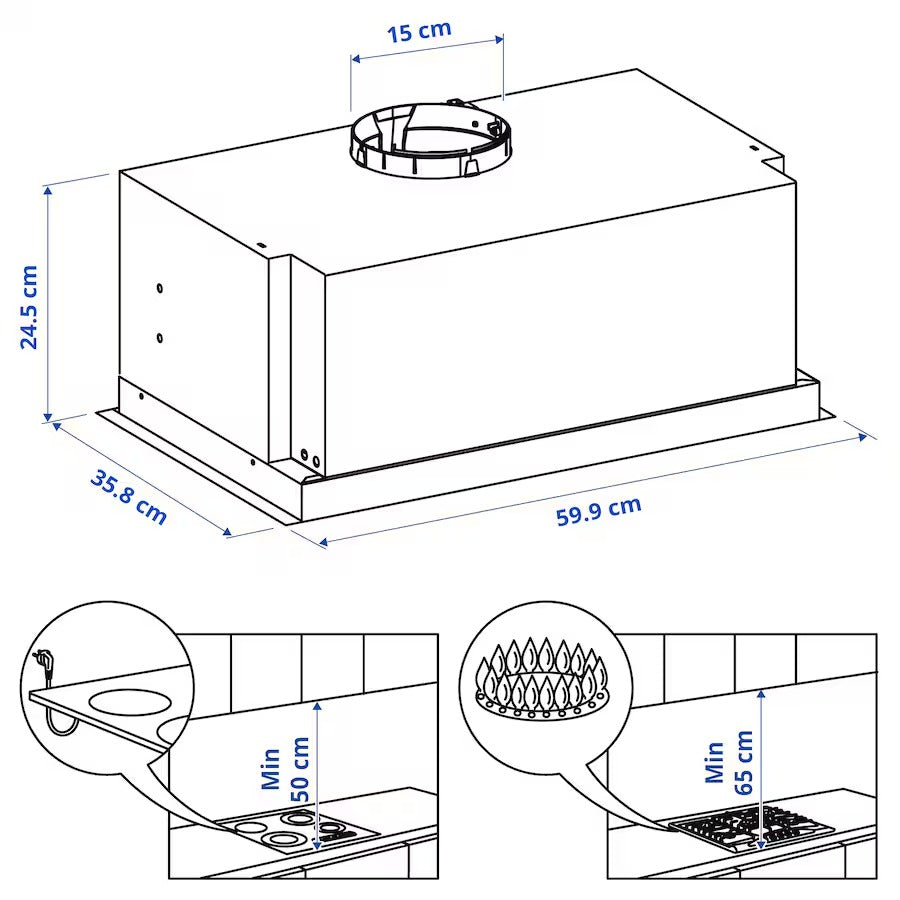 15 cm
24.5 cm
35.8 cm
59.9 cm
Min
50 cm
Min
65 cm