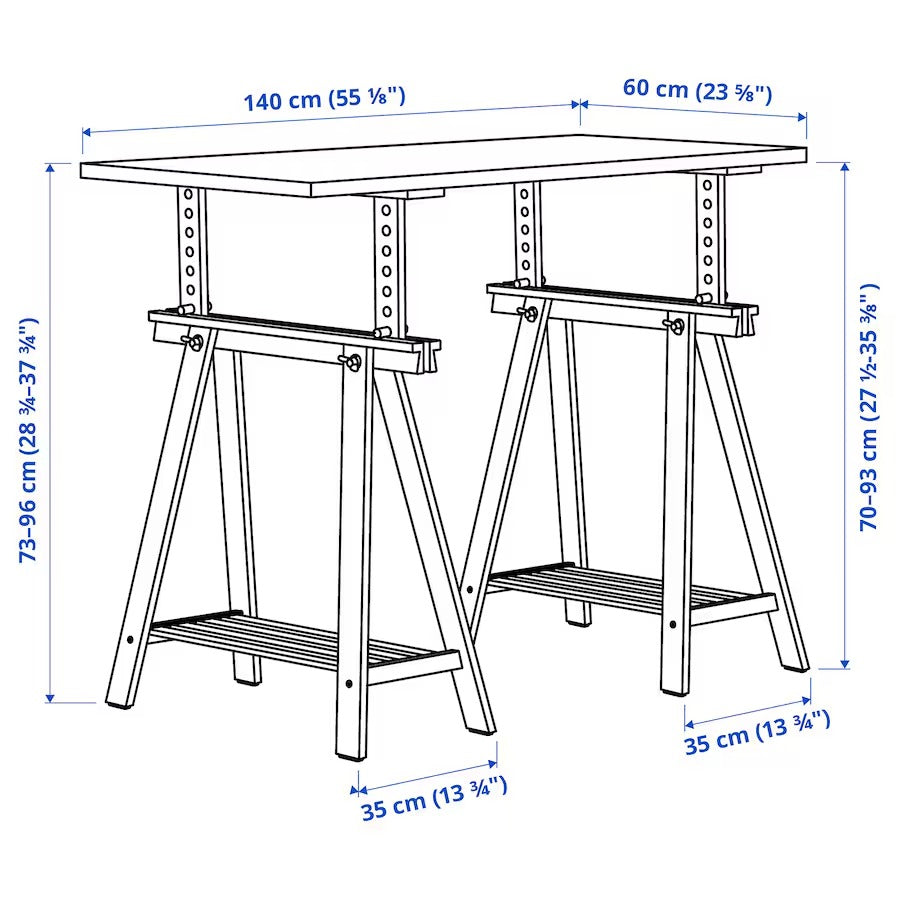 140 cm (55 ⅛")

60 cm (23 ⅝")

73–96 cm (28 ¾–37 ¾")

70–93 cm (27 ½–35 ⅜")

35 cm (13 ¾")

35 cm (13 ¾")